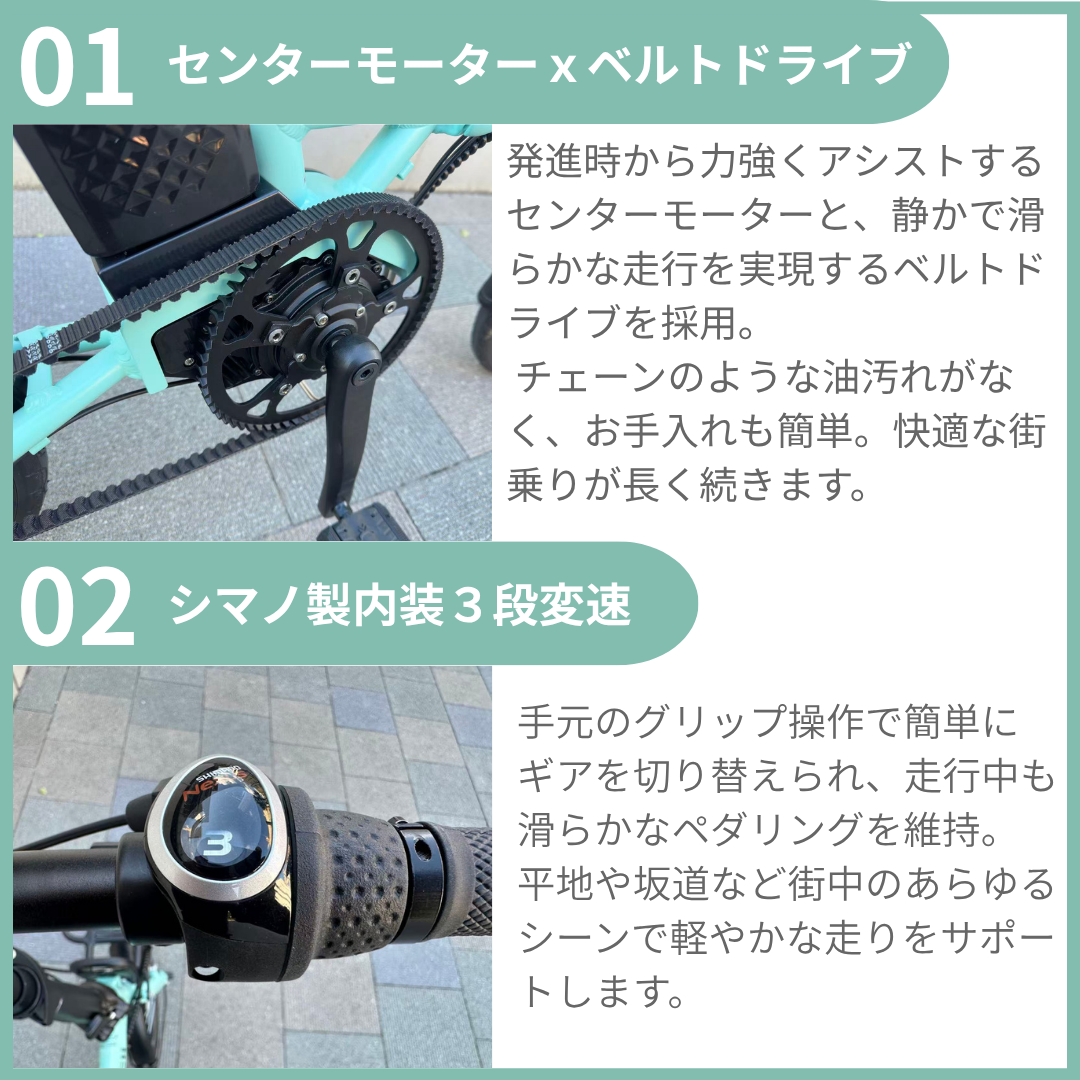 01 センターモーター x ベルトドライブ

発進時から力強くアシストするセンターモーターと、静かで滑らかな走行を実現するベルトドライブを採用。
チェーンのような油汚れがなく、お手入れも簡単。快適な街乗りが長く続きます。

02 シマノ製内装３段変速

SHIMANO Nexus
3

手元のグリップ操作で簡単にギアを切り替えられ、走行中も滑らかなペダリングを維持。
平地や坂道など街中のあらゆるシーンで軽やかな走りをサポートします。